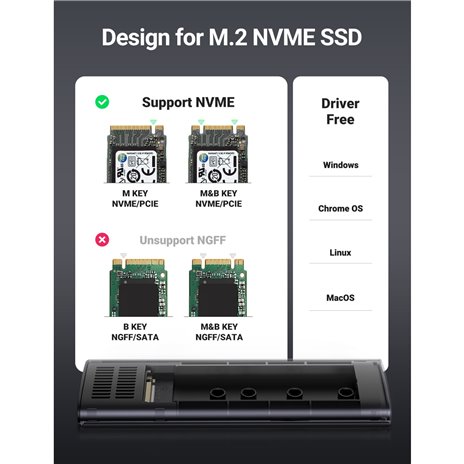 Design for M.2 NVME SSD

Support NVME

M KEY
NVME/PCIE

M&B KEY
NVME/PCIE

Unsupport NGFF

B KEY
NGFF/SATA

M&B KEY
NGFF/SATA

Driver Free

Windows

Chrome OS

Linux

MacOS