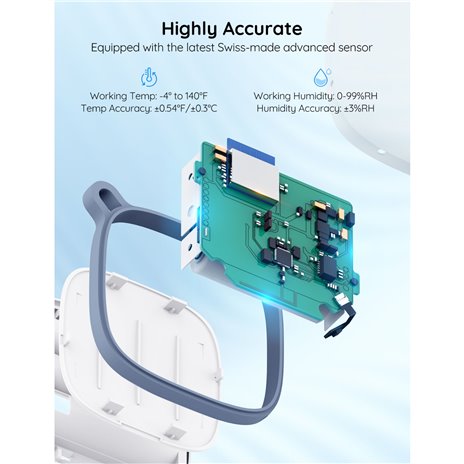 Highly Accurate

Equipped with the latest Swiss-made advanced sensor

Working Temp: -4° to 140°F
Temp Accuracy: ±0.54°F/±0.3°C

Working Humidity: 0-99%RH
Humidity Accuracy: ±3%RH