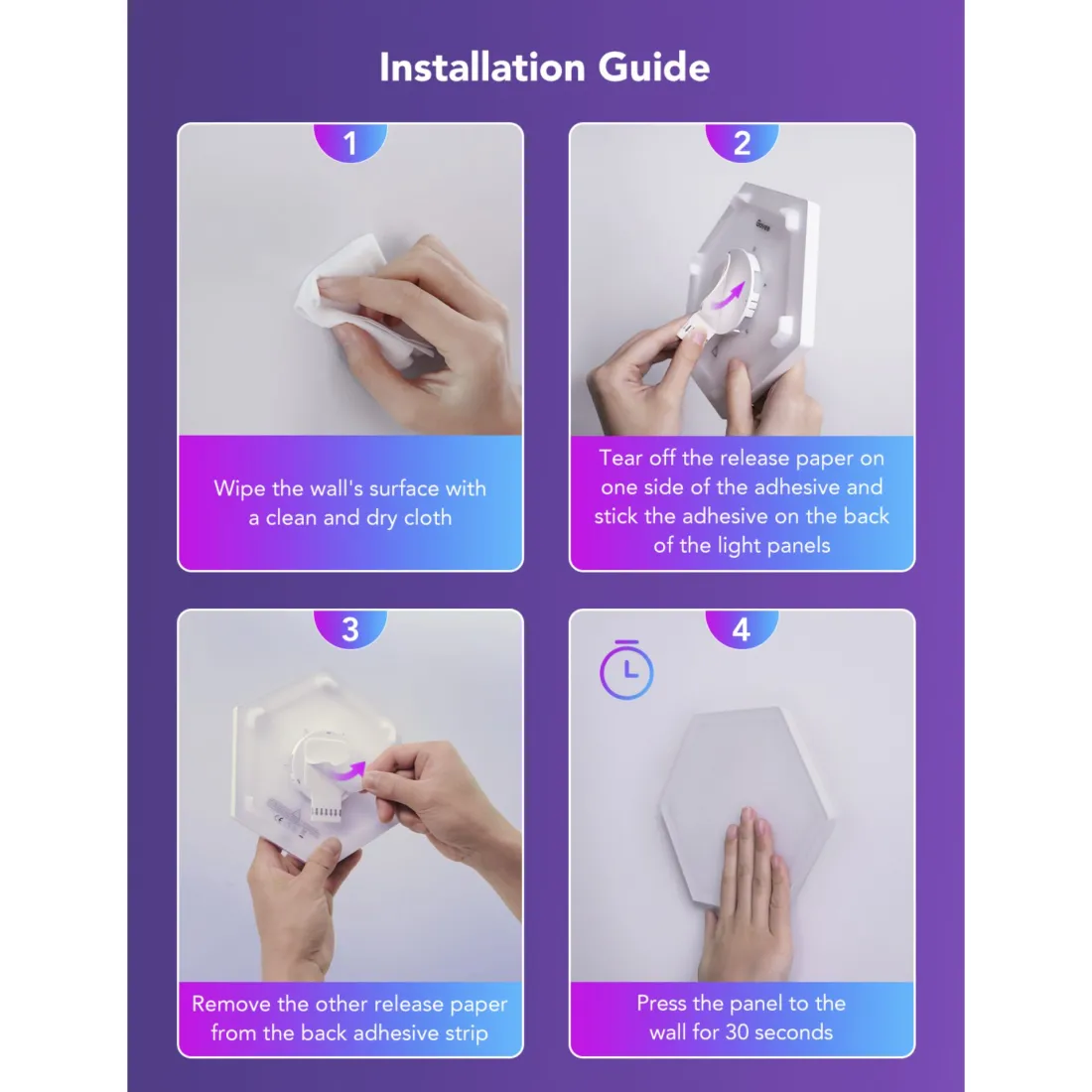 Installation Guide

1

Wipe the wall's surface with a clean and dry cloth

2

Govee

Tear off the release paper on one side of the adhesive and stick the adhesive on the back of the light panels

3

Remove the other release paper from the back adhesive strip

4

Press the panel to the wall for 30 seconds