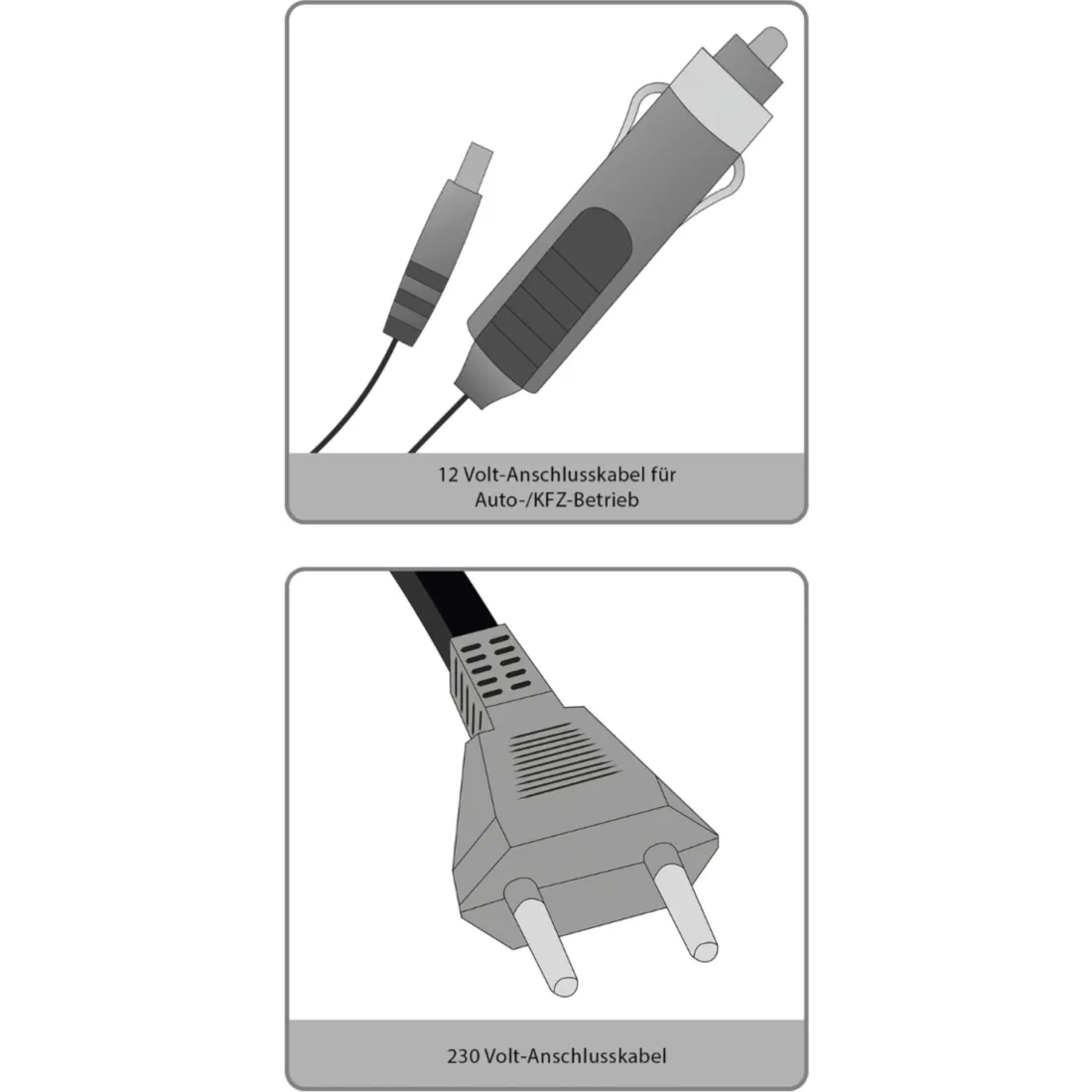 12 Volt-Anschlusskabel für Auto-/KFZ-Betrieb

230 Volt-Anschlusskabel