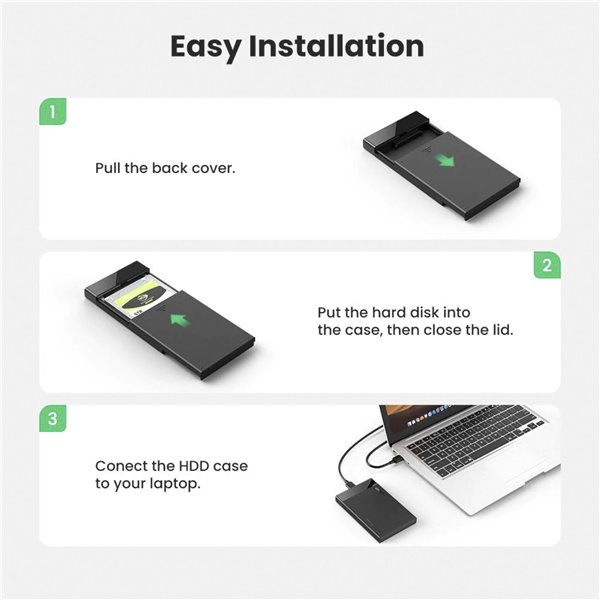 Easy Installation

1

Pull the back cover.

2

Put the hard disk into the case, then close the lid.

3

Conect the HDD case to your laptop.