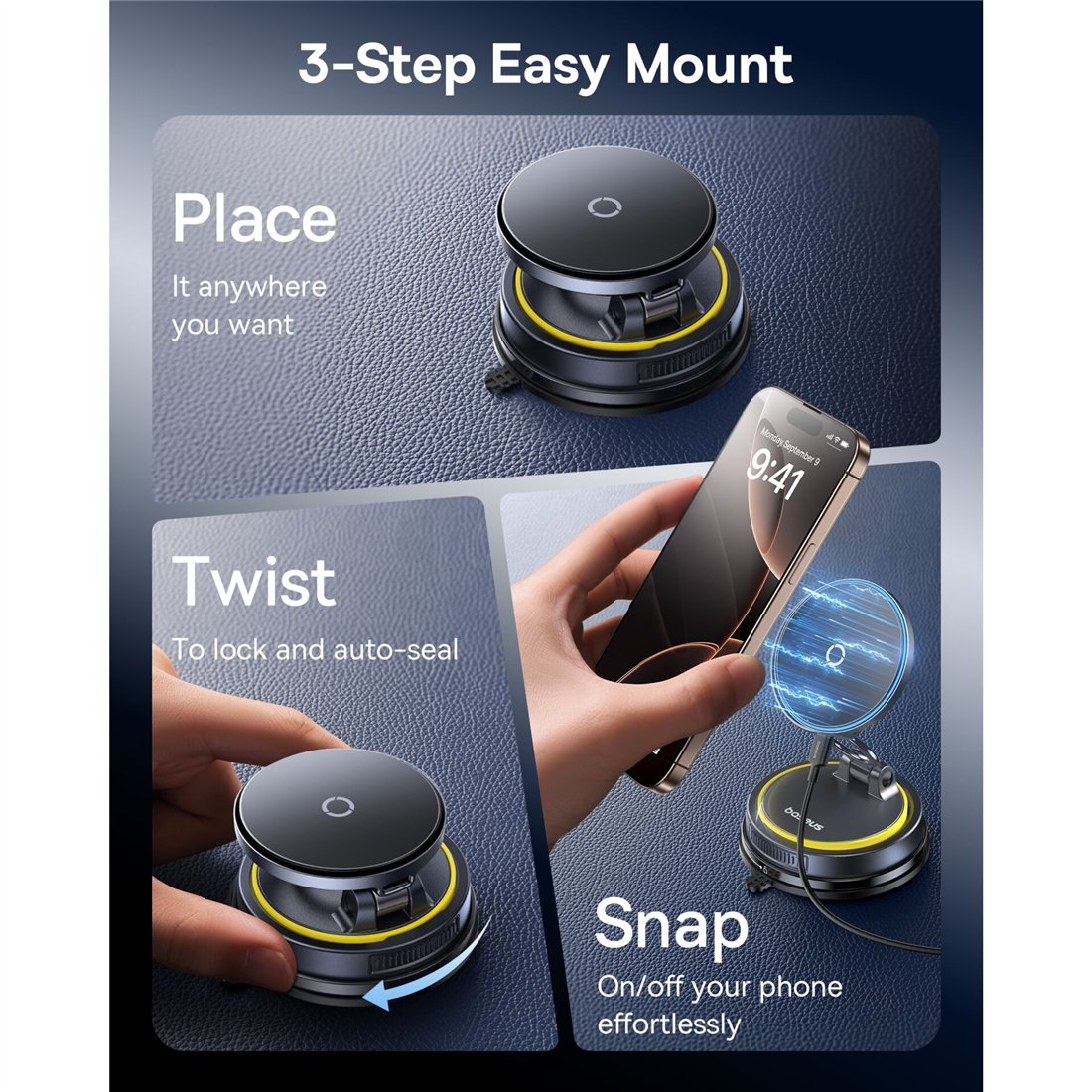 3-Step Easy Mount

Place

It anywhere you want

Monday, September 9

9:41

Twist

To lock and auto-seal

baseus

Snap

On/off your phone effortlessly