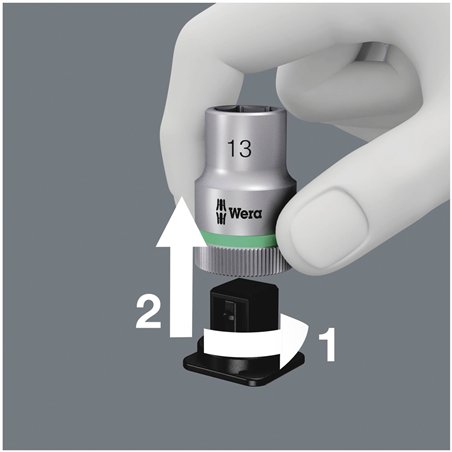 13

Wera

2

1