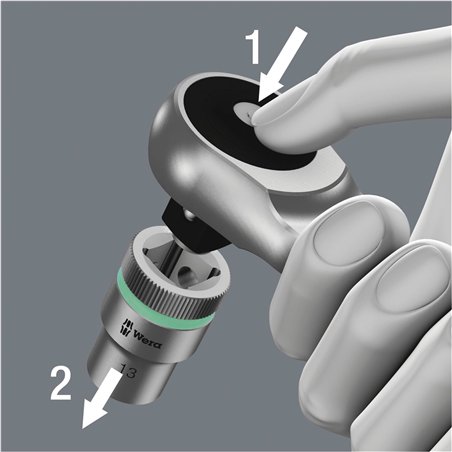 1
Wera
13
2