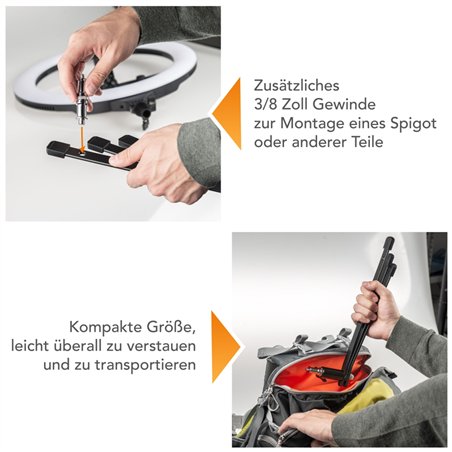 Zusätzliches
3/8 Zoll Gewinde
zur Montage eines Spigot
oder anderer Teile

Kompakte Größe,
leicht überall zu verstauen
und zu transportieren