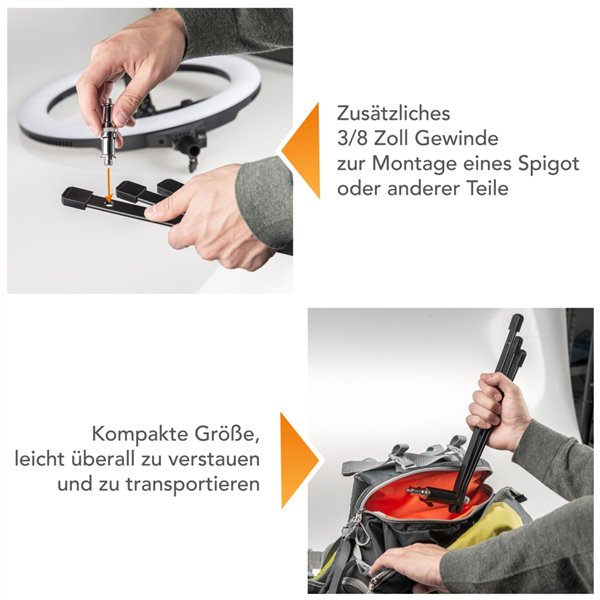 Zusätzliches
3/8 Zoll Gewinde
zur Montage eines Spigot
oder anderer Teile

Kompakte Größe,
leicht überall zu verstauen
und zu transportieren