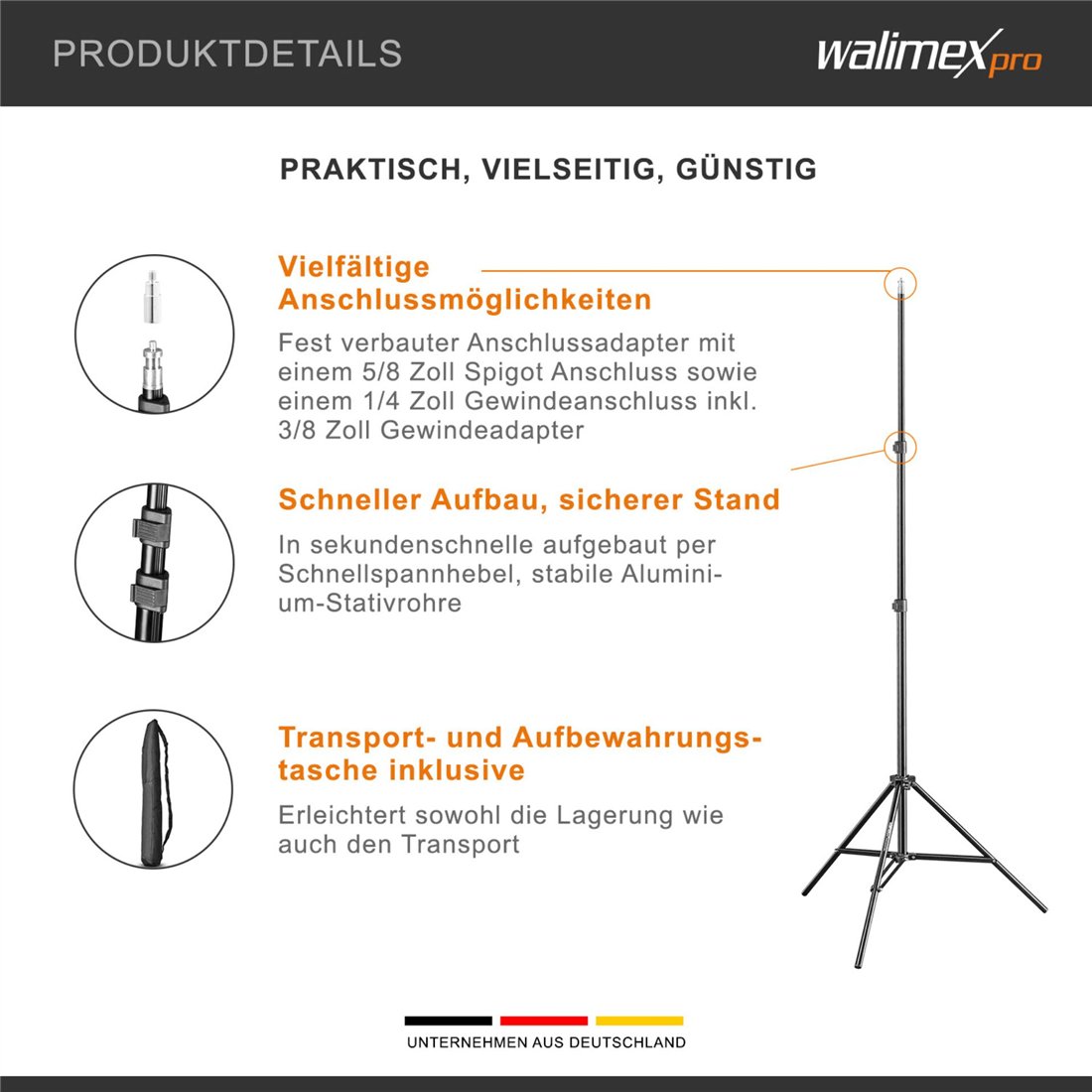 PRODUKTDETAILS

walimex pro

PRAKTISCH, VIELSEITIG, GÜNSTIG

Vielfältige Anschlussmöglichkeiten

Fest verbauter Anschlussadapter mit einem 5/8 Zoll Spigot Anschluss sowie einem 1/4 Zoll Gewindeanschluss inkl. 3/8 Zoll Gewindeadapter

Schneller Aufbau, sicherer Stand

In sekundenschnelle aufgebaut per Schnellspannhebel, stabile Aluminium-Stativrohre

Transport- und Aufbewahrungstasche inklusive

Erleichtert sowohl die Lagerung wie auch den Transport

UNTERNEHMEN AUS DEUTSCHLAND