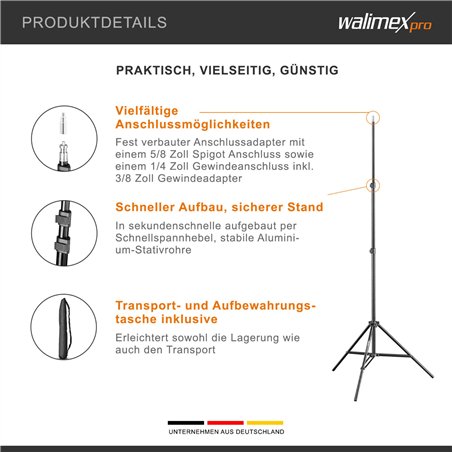 PRODUKTDETAILS

walimex pro

PRAKTISCH, VIELSEITIG, GÜNSTIG

Vielfältige Anschlussmöglichkeiten

Fest verbauter Anschlussadapter mit einem 5/8 Zoll Spigot Anschluss sowie einem 1/4 Zoll Gewindeanschluss inkl. 3/8 Zoll Gewindeadapter

Schneller Aufbau, sicherer Stand

In sekundenschnelle aufgebaut per Schnellspannhebel, stabile Aluminium-Stativrohre

Transport- und Aufbewahrungstasche inklusive

Erleichtert sowohl die Lagerung wie auch den Transport

UNTERNEHMEN AUS DEUTSCHLAND