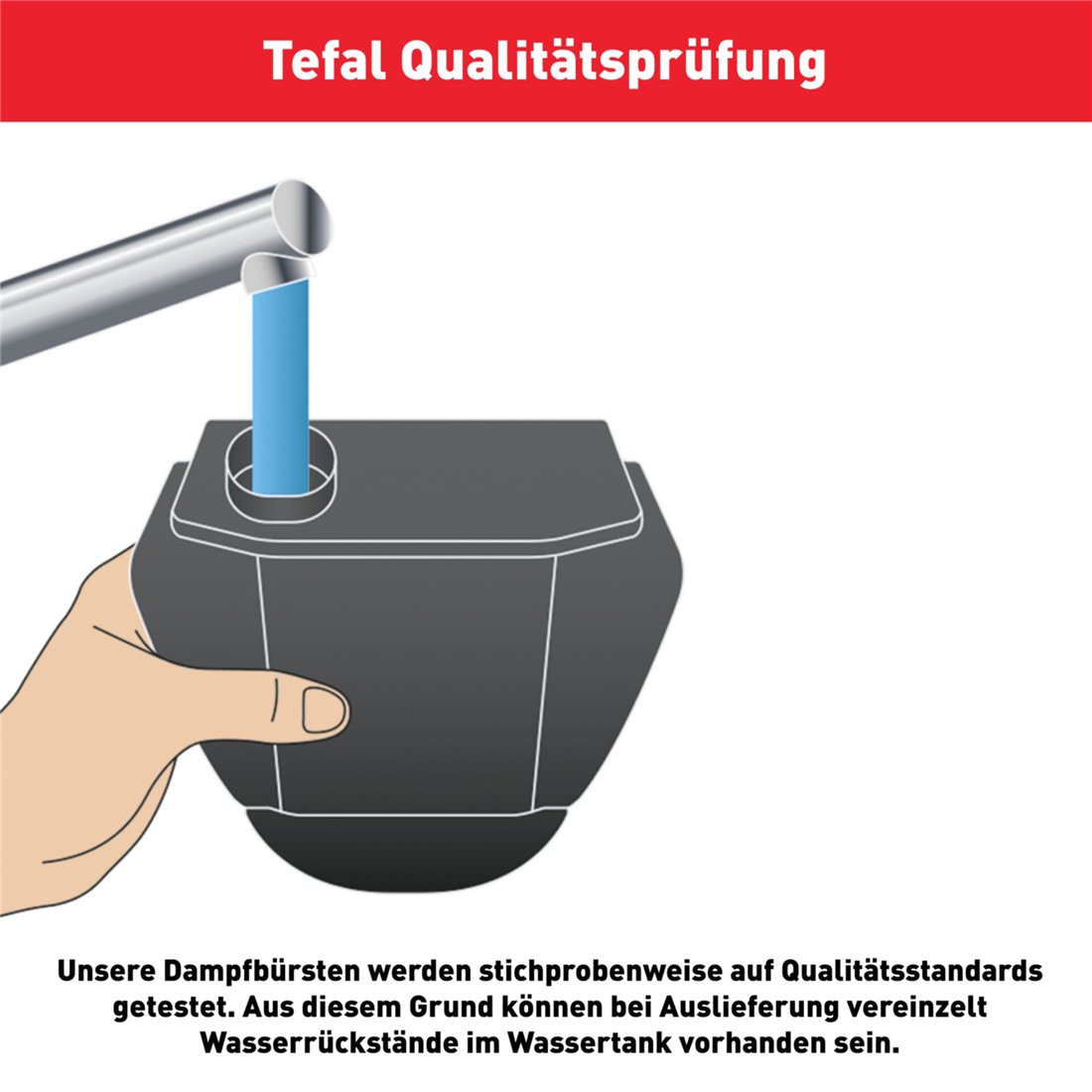 Tefal Qualitätsprüfung

Unsere Dampfbürsten werden stichprobenweise auf Qualitätsstandards getestet. Aus diesem Grund können bei Auslieferung vereinzelt Wasserrückstände im Wassertank vorhanden sein.