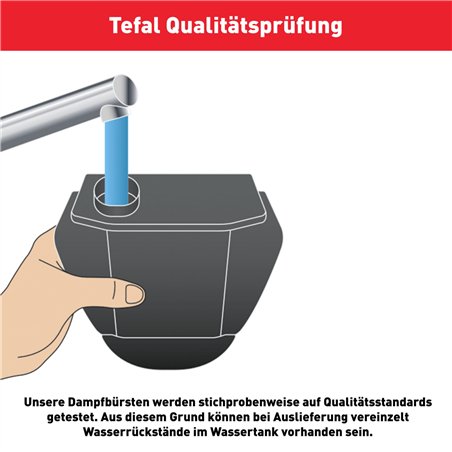 Tefal Qualitätsprüfung

Unsere Dampfbürsten werden stichprobenweise auf Qualitätsstandards getestet. Aus diesem Grund können bei Auslieferung vereinzelt Wasserrückstände im Wassertank vorhanden sein.