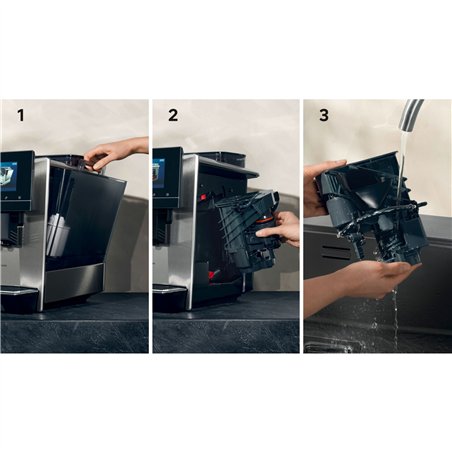 1

2

3