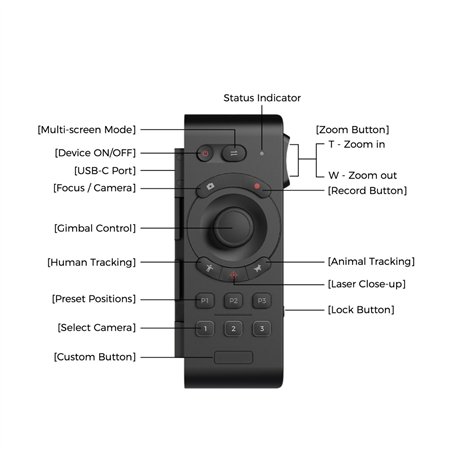 Status Indicator

[Multi-screen Mode]

[Device ON/OFF]

[USB-C Port]

[Focus / Camera]

[Gimbal Control]

[Human Tracking]

[Preset Positions]

[Select Camera]

[Custom Button]

[Zoom Button]

T - Zoom in

W - Zoom out

[Record Button]

[Animal Tracking]

[Laser Close-up]

[Lock Button]

P1 P2 P3

1 2 3