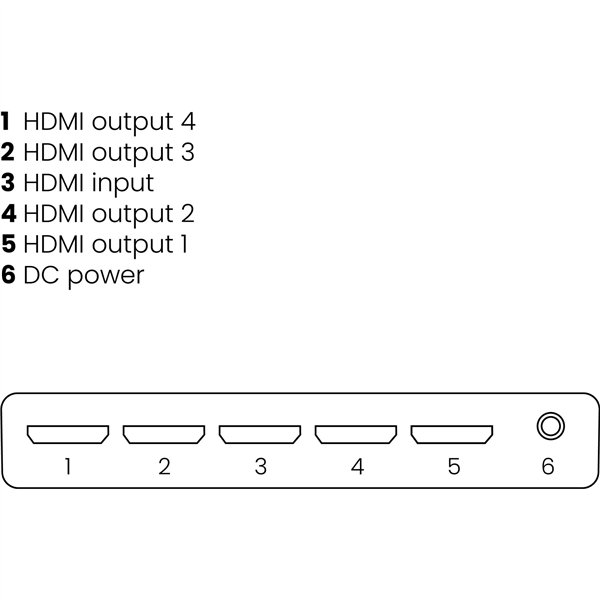 1 HDMI output 4
2 HDMI output 3
3 HDMI input
4 HDMI output 2
5 HDMI output 1
6 DC power

1 2 3 4 5 6