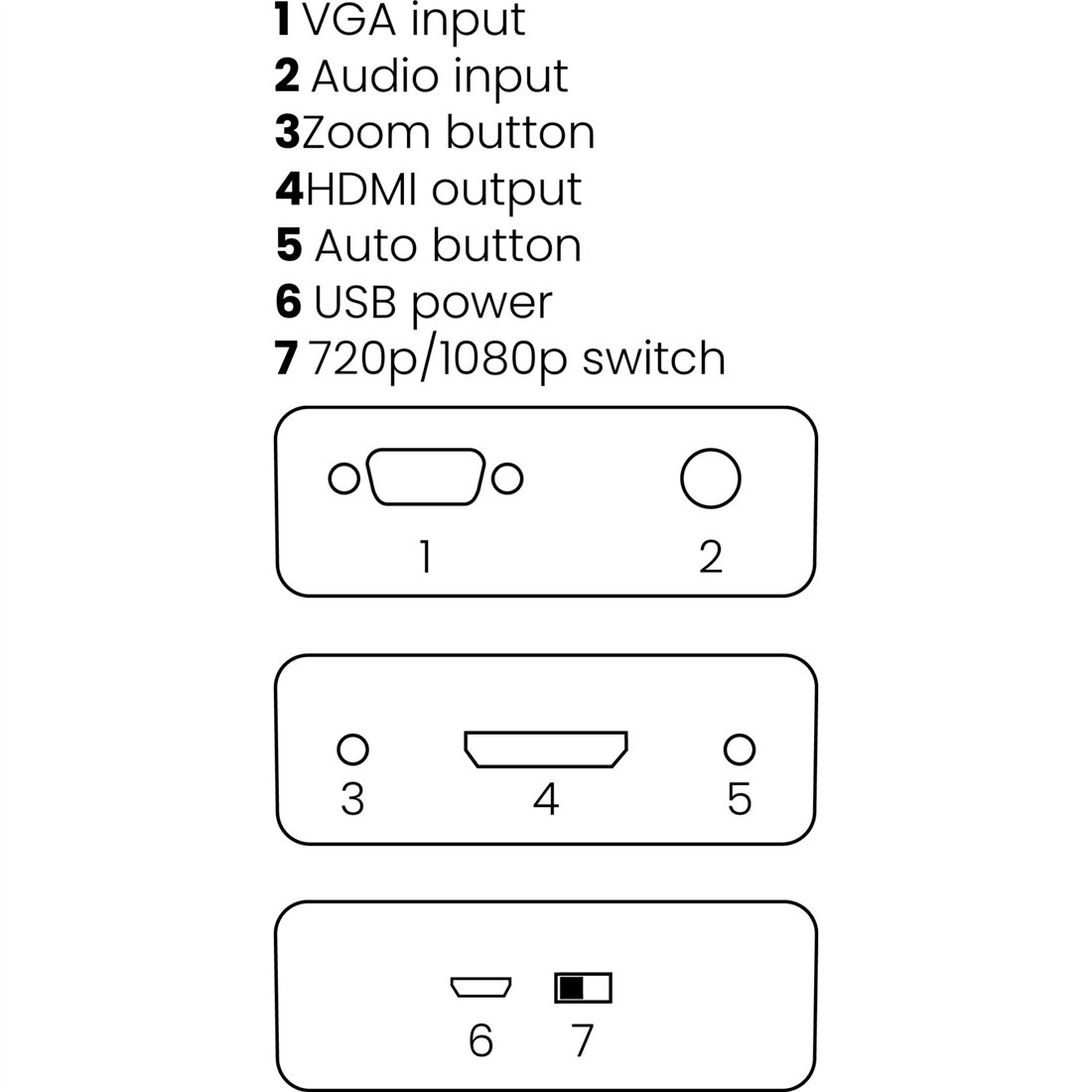 1 VGA input
2 Audio input
3 Zoom button
4 HDMI output
5 Auto button
6 USB power
7 720p/1080p switch

1 2

3 4 5

6 7