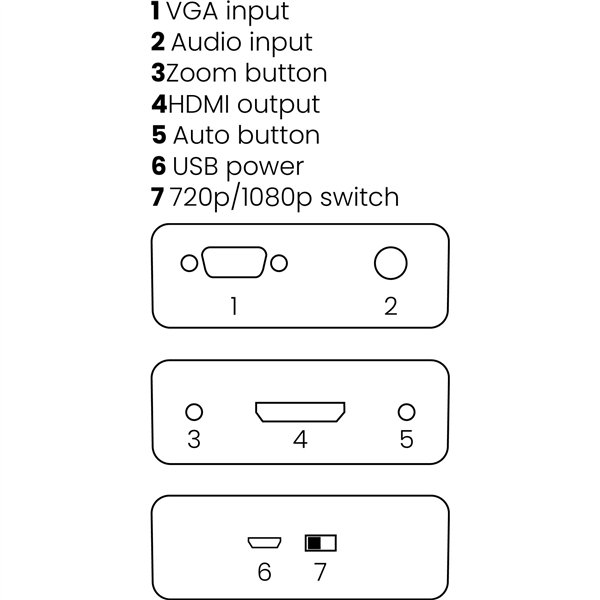 1 VGA input
2 Audio input
3Zoom button
4HDMI output
5 Auto button
6 USB power
7 720p/1080p switch

1 2

3 4 5

6 7