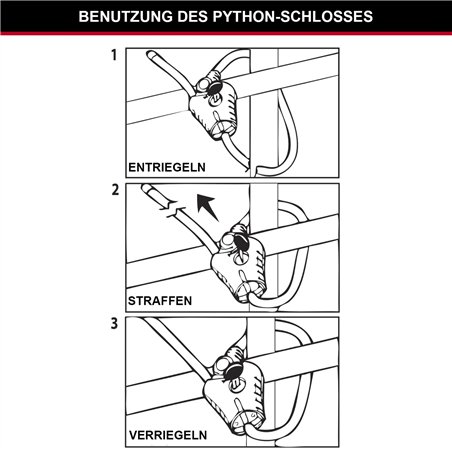 BENUTZUNG DES PYTHON-SCHLOSSES

1

ENTRIEGELN

2

STRAFFEN

3

VERRIEGELN