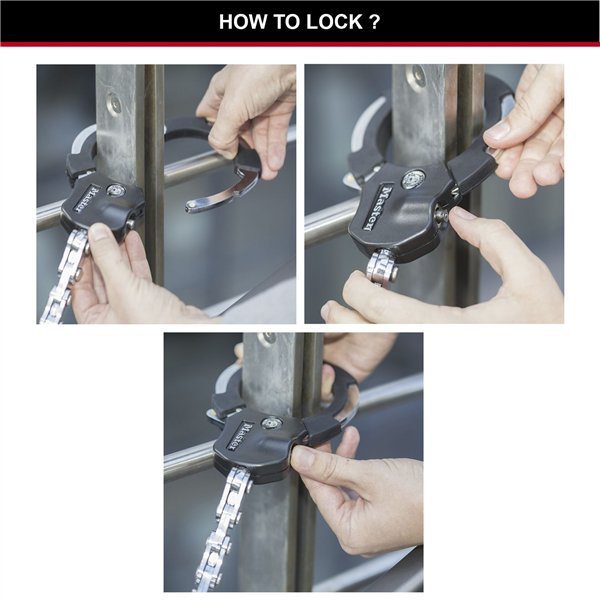 HOW TO LOCK ?

Master

Master

Master