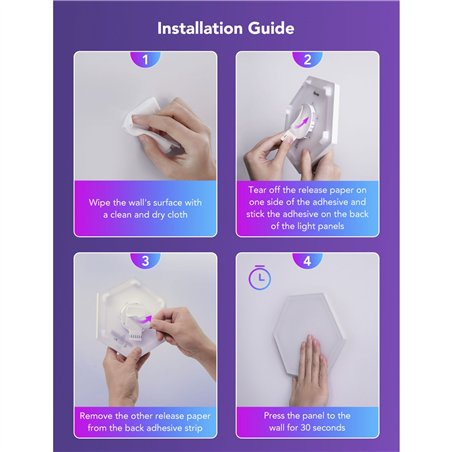 Installation Guide

1

Wipe the wall's surface with a clean and dry cloth

2

Tear off the release paper on one side of the adhesive and stick the adhesive on the back of the light panels

3

Remove the other release paper from the back adhesive strip

4

Press the panel to the wall for 30 seconds