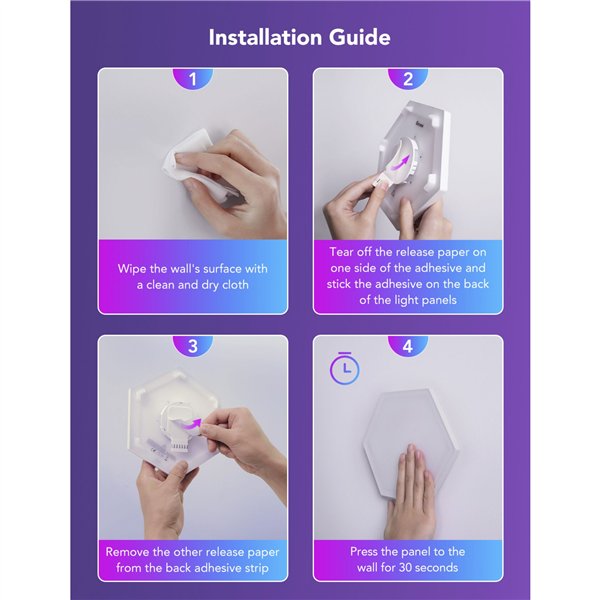 Installation Guide

1

Wipe the wall's surface with a clean and dry cloth

2

Tear off the release paper on one side of the adhesive and stick the adhesive on the back of the light panels

3

Remove the other release paper from the back adhesive strip

4

Press the panel to the wall for 30 seconds