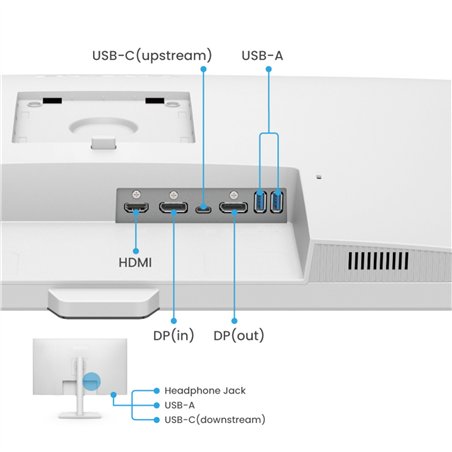 USB-C(upstream)

USB-A

HDMI

DP(in)

DP(out)

Headphone Jack

USB-A

USB-C(downstream)