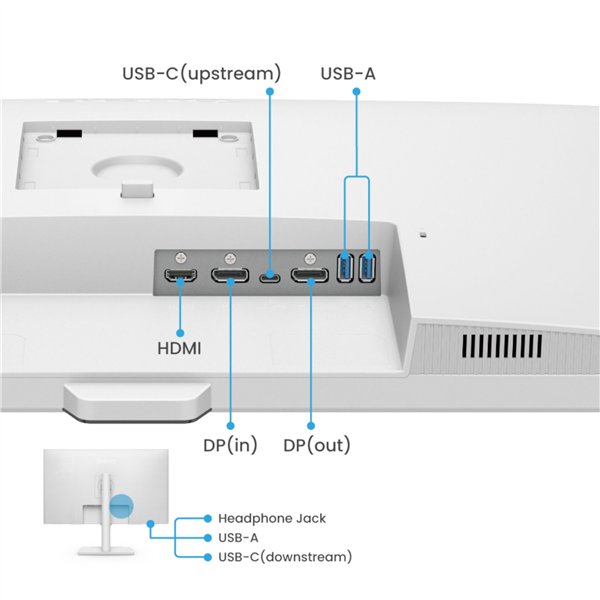 USB-C(upstream)

USB-A

HDMI

DP(in)

DP(out)

Headphone Jack

USB-A

USB-C(downstream)