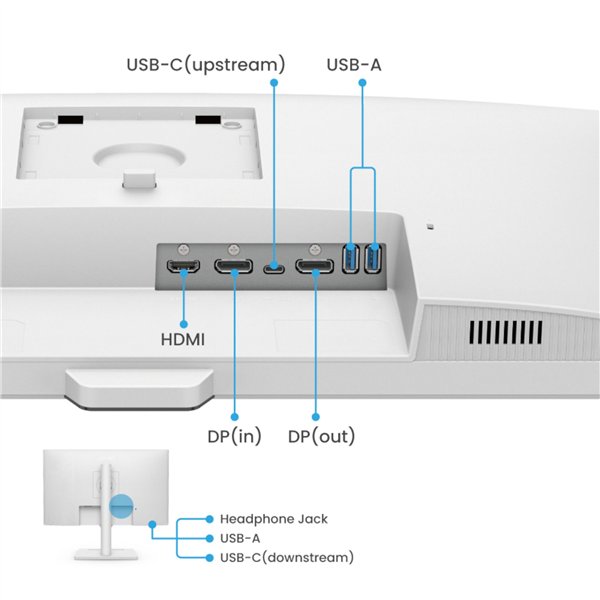 USB-C(upstream)
USB-A
HDMI
DP(in)
DP(out)
Headphone Jack
USB-A
USB-C(downstream)