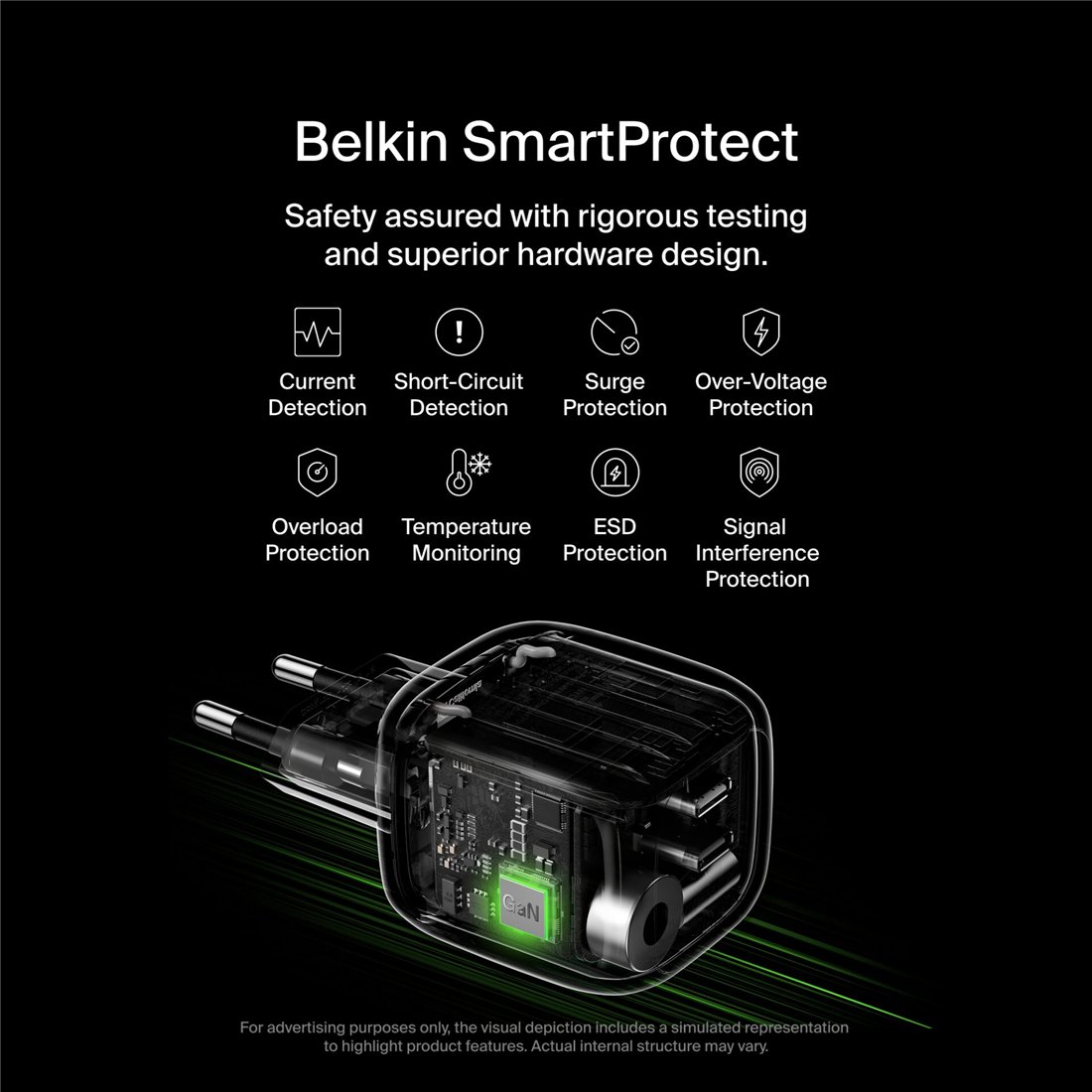 Belkin SmartProtect

Safety assured with rigorous testing and superior hardware design.

Current Detection

Short-Circuit Detection

Surge Protection

Over-Voltage Protection

Overload Protection

Temperature Monitoring

ESD Protection

Signal Interference Protection

GaN

For advertising purposes only, the visual depiction includes a simulated representation to highlight product features. Actual internal structure may vary.