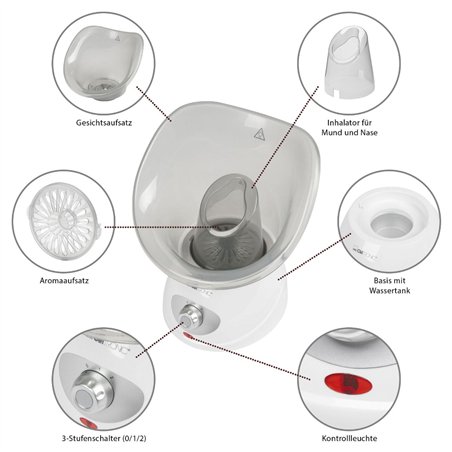 Gesichtsaufsatz

Inhalator für Mund und Nase

Aromaaufsatz

Basis mit Wassertank

3-Stufenschalter (0/1/2)

Kontrollleuchte