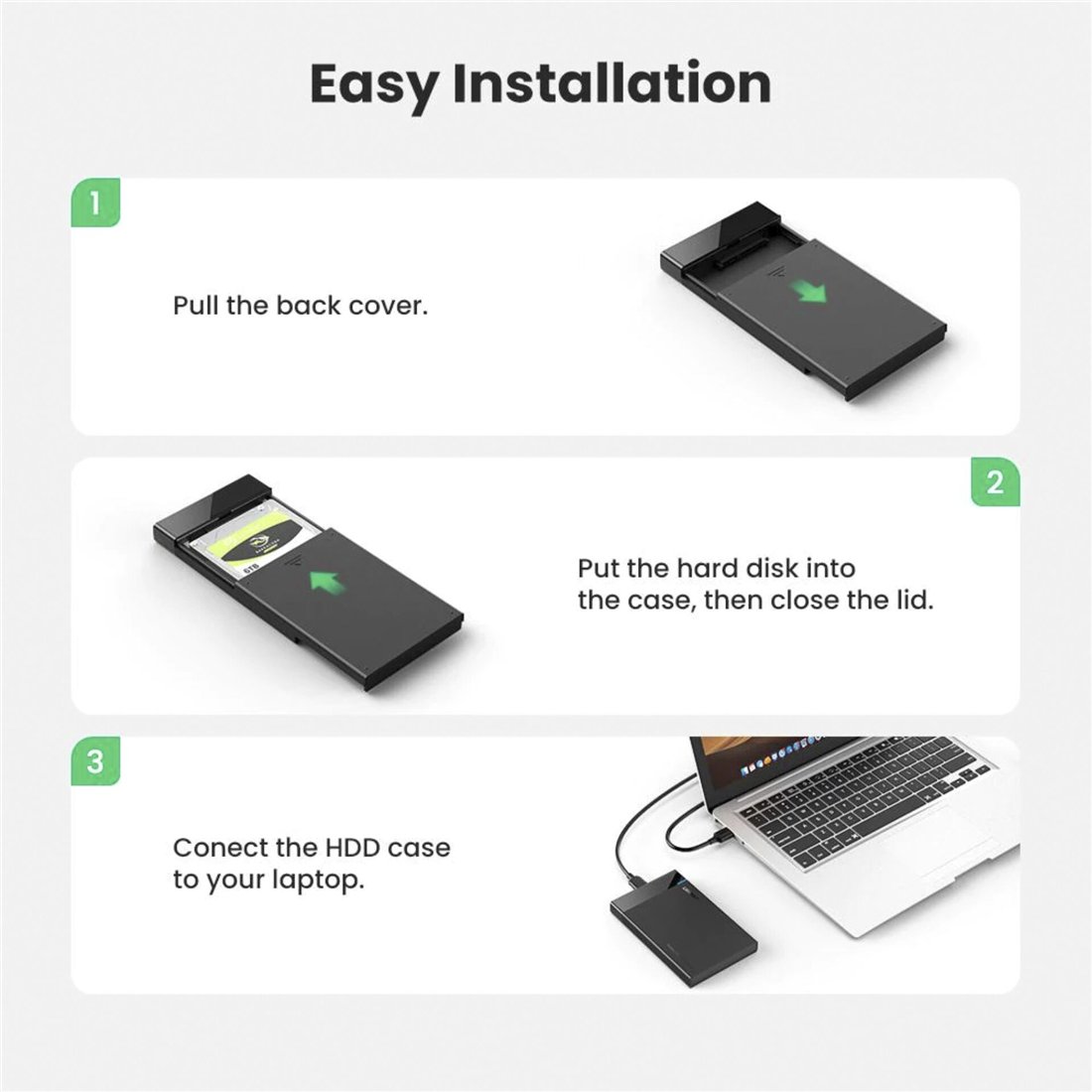 Easy Installation

1

Pull the back cover.

2

6TB

Put the hard disk into the case, then close the lid.

3

Conect the HDD case to your laptop.