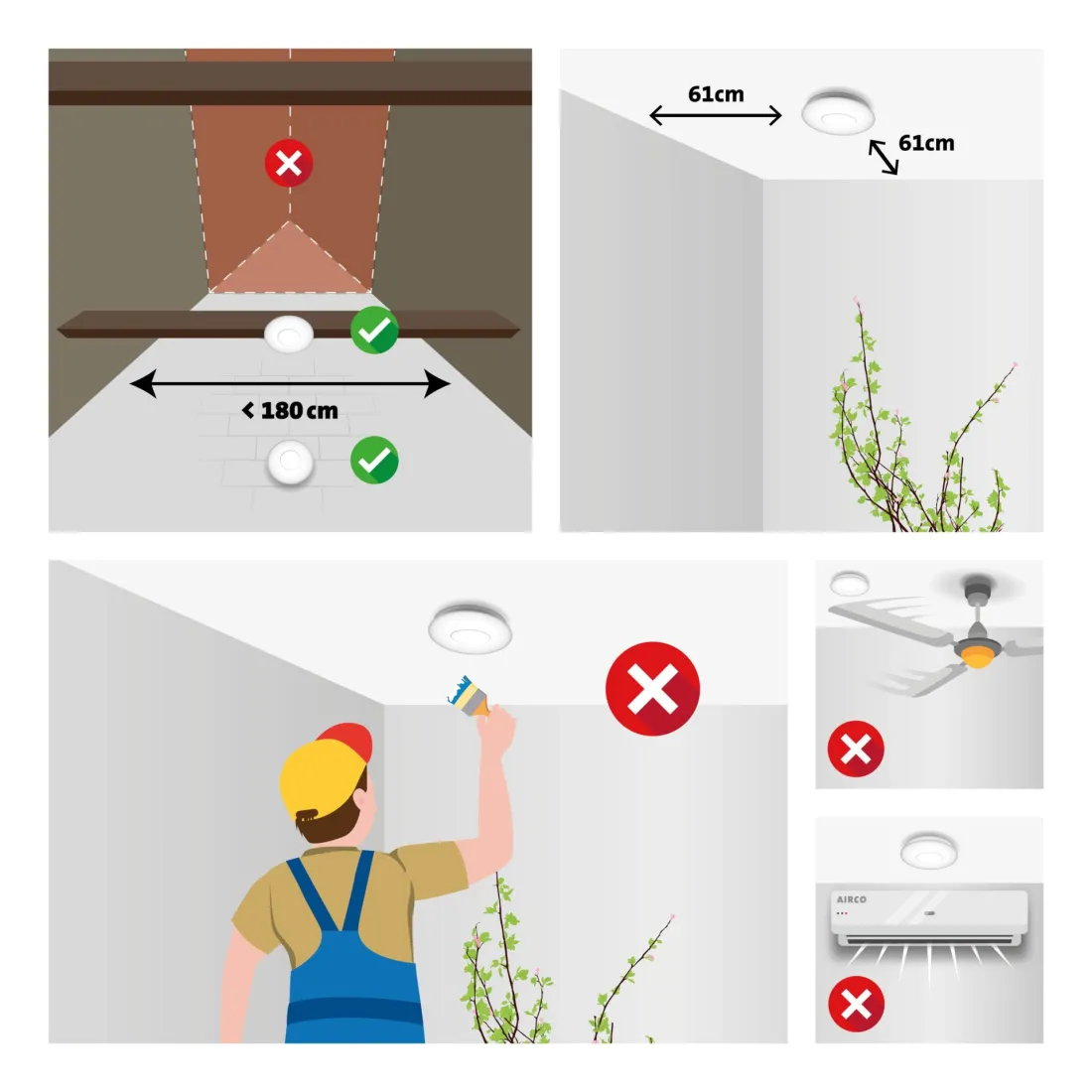 < 180 cm

61cm

61cm

AIRCO