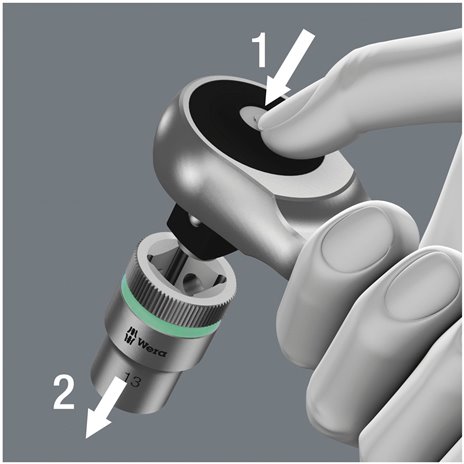 1

Wera

13

2