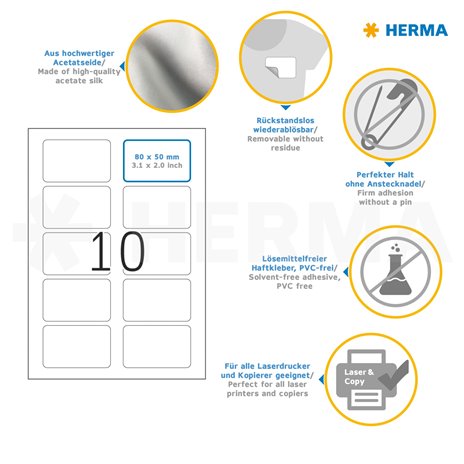 HERMA

Aus hochwertiger Acetatseide/
Made of high-quality acetate silk

Rückstandslos wiederablösbar/
Removable without residue

Perfekter Halt ohne Anstecknadel/
Firm adhesion without a pin

80 x 50 mm
3.1 x 2.0 inch

10

HERMA

Lösemittelfreier Haftkleber, PVC-frei/
Solvent-free adhesive, PVC free

Für alle Laserdrucker und Kopierer geeignet/
Perfect for all laser printers and copiers

Laser & Copy