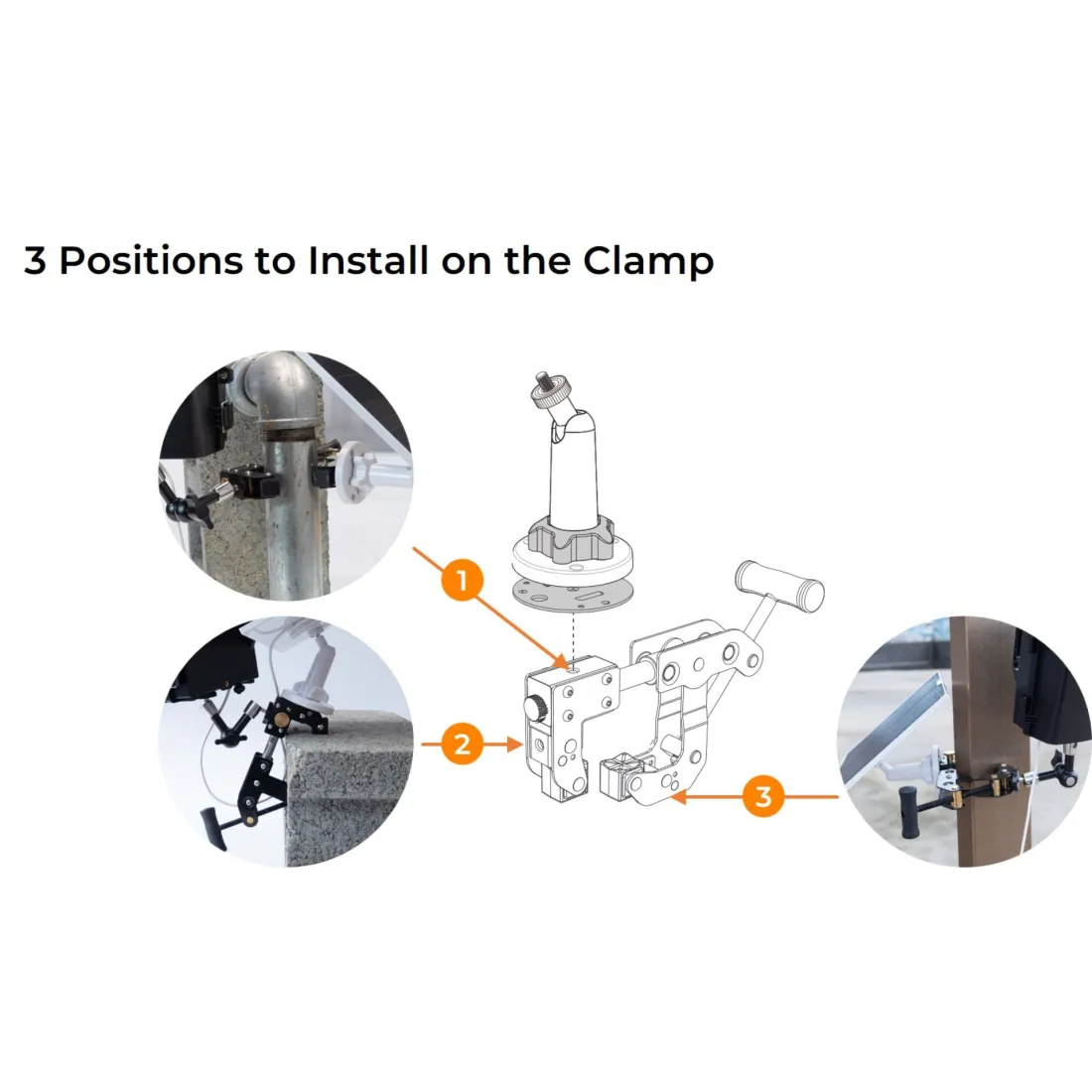 3 Positions to Install on the Clamp

1

2

3